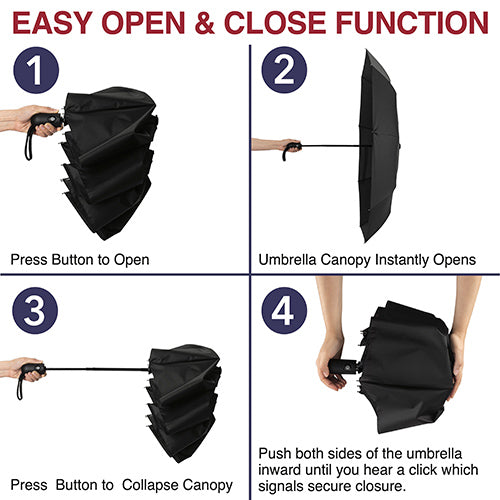 EASY OPEN & CLOSE FUNCTION

1

Press Button to Open

2

Umbrella Canopy Instantly Opens

3

Press Button to Collapse Canopy

4

Push both sides of the umbrella inward until you hear a click which signals secure closure.