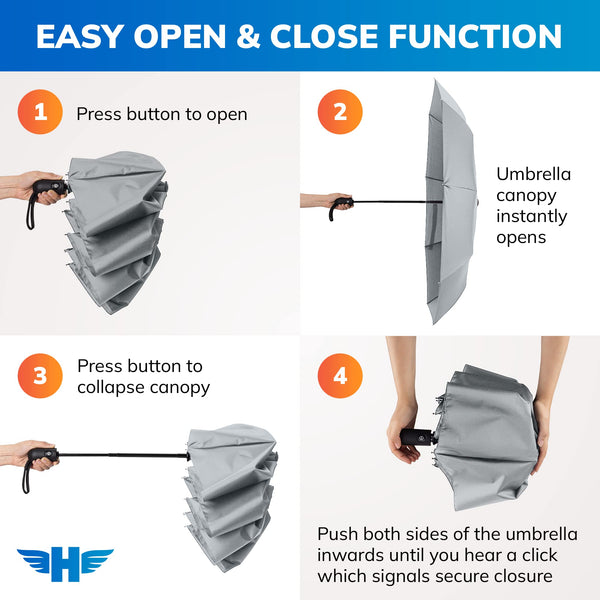 EASY OPEN & CLOSE FUNCTION

1 Press button to open

2 Umbrella canopy instantly opens

3 Press button to collapse canopy

4

Push both sides of the umbrella inwards until you hear a click which signals secure closure

H