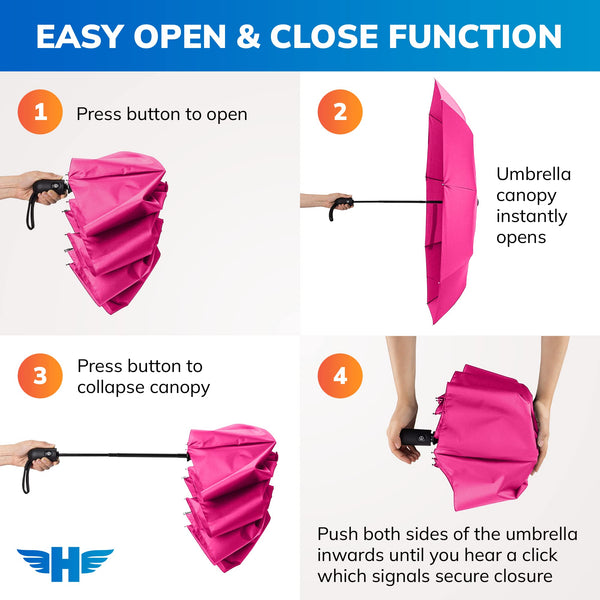 EASY OPEN & CLOSE FUNCTION

1
Press button to open

2
Umbrella canopy instantly opens

3
Press button to collapse canopy

4
Push both sides of the umbrella inwards until you hear a click which signals secure closure

H